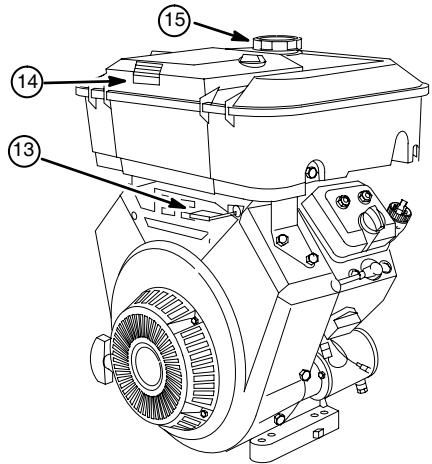 15

14

13