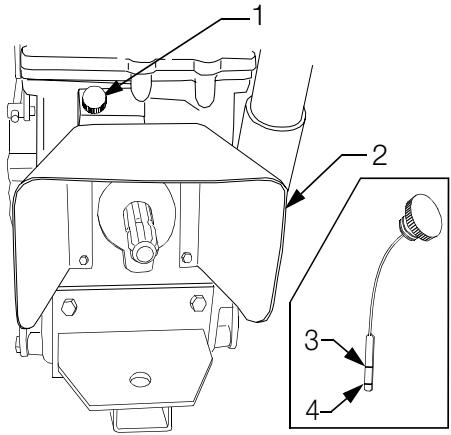 1
2
3
4