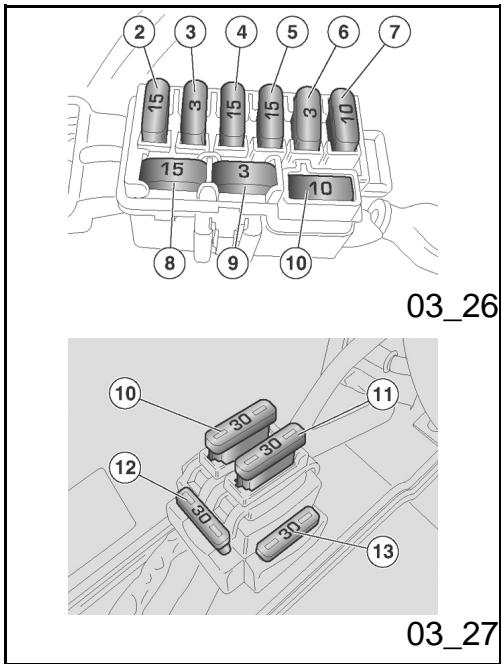 2 3 4 5 6 7

15 3 15 15 3 10

15 3 10

8 9 10

03_26

10 11

30 30

12

30

30

13

03_27