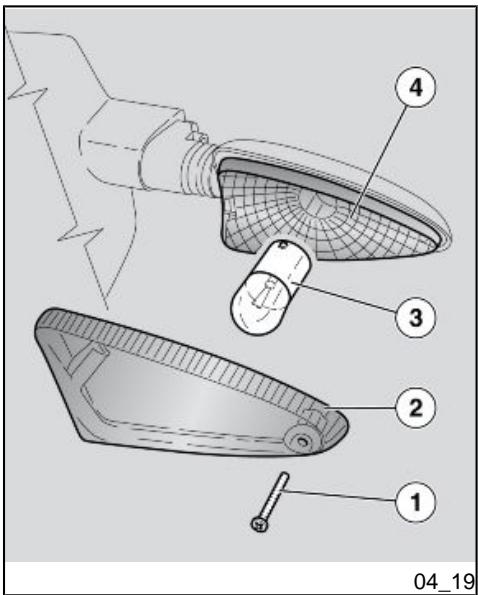 4
3
2
1
04_19