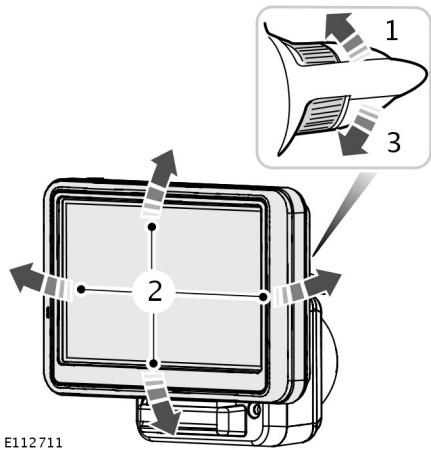 1
3
2
E112711