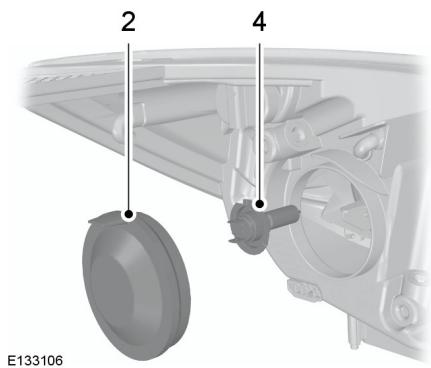 2
4
E133106