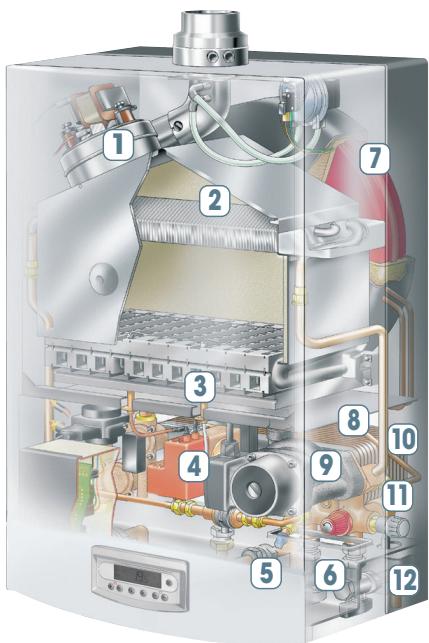 1
2
7
3
8
10
4
9
11
5
6
12