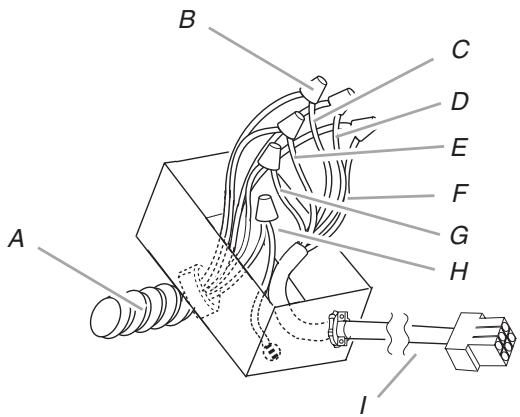 B
C
D
E
F
G
H
A
I