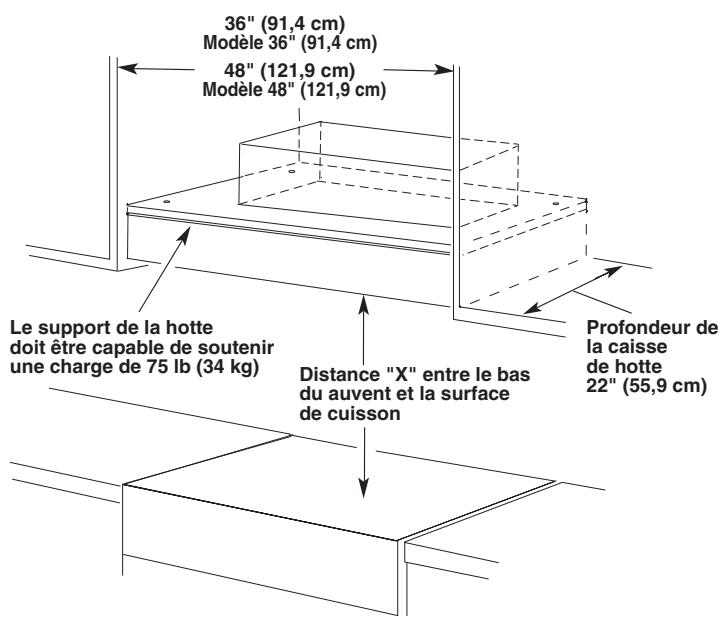 36" (91,4 cm)
Modèle 36" (91,4 cm)
48" (121,9 cm)
Modèle 48" (121,9 cm)

Le support de la hotte doit être capable de soutenir une charge de 75 lb (34 kg)

Distance "X" entre le bas du auvent et la surface de cuisson

Profondeur de la caisse de hotte 22" (55,9 cm)