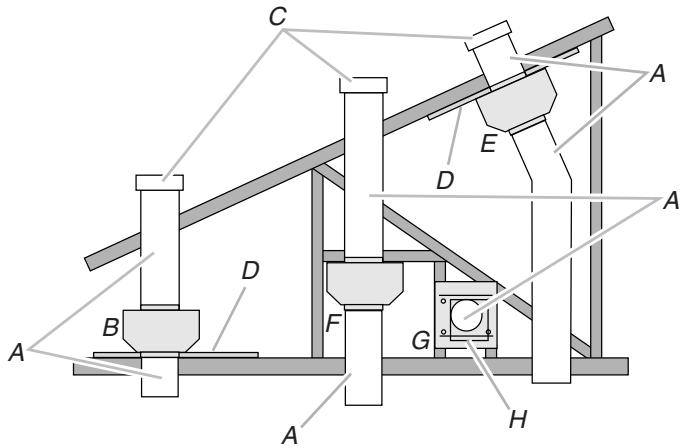 C
A
E
D
A
D
B
F
G
A
A
H