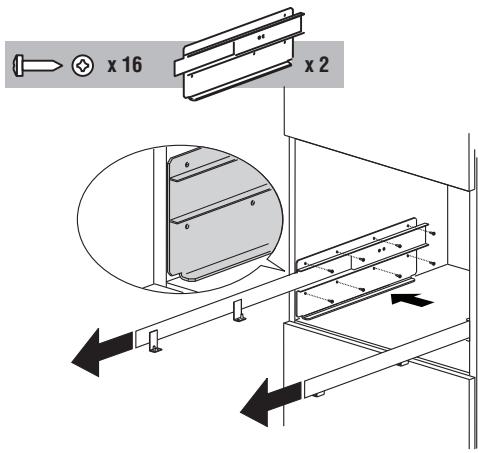 x 16

x 2