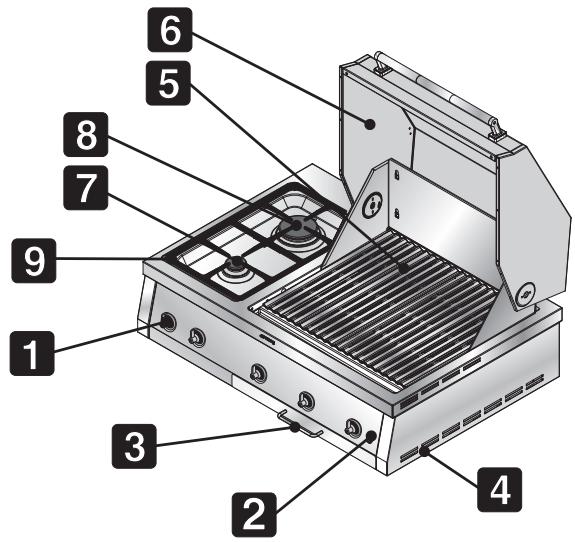 6
5
8
7
9
1
3
2
4