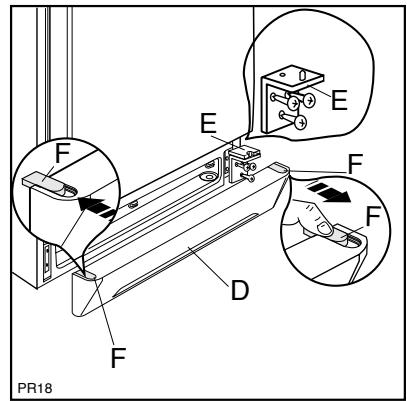 E
E
F
F
F
D
F
PR18