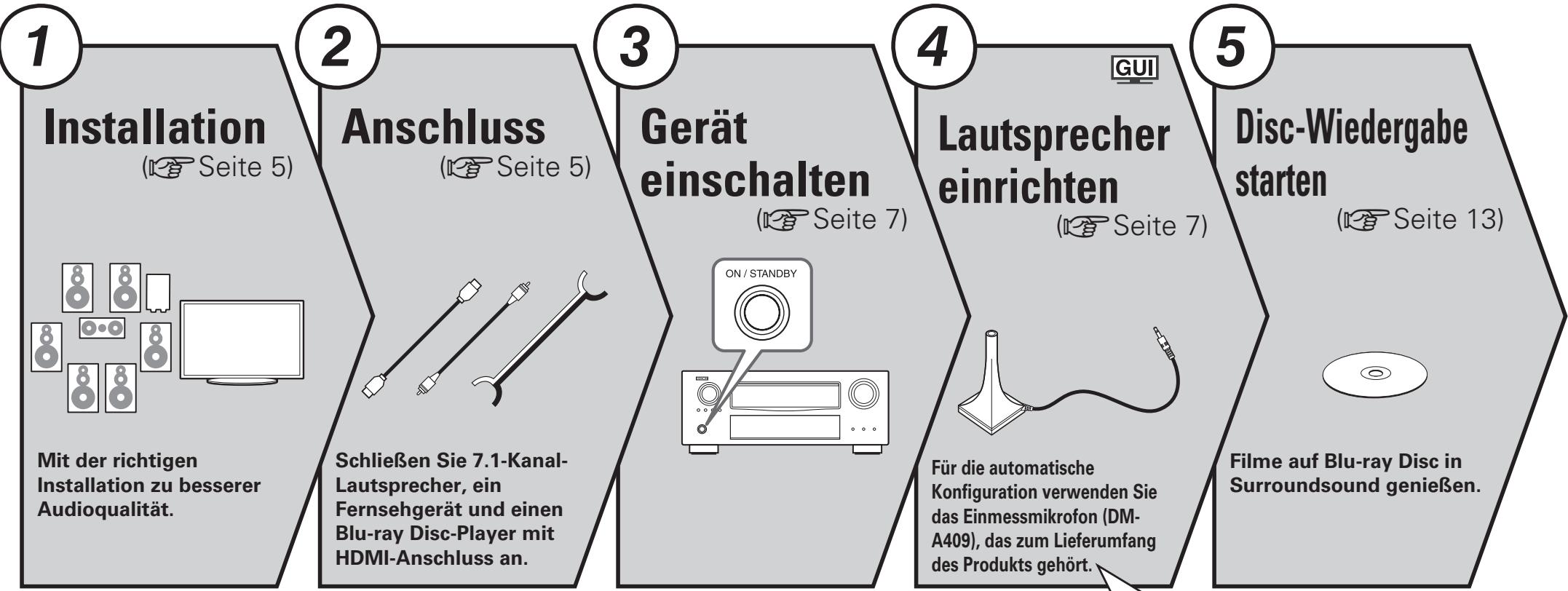 1
Installation
(☞Seite 5)

Mit der richtigen Installation zu besserer Audioqualität.

2
Anschluss
(☞Seite 5)

Schließen Sie 7.1-Kanal-Lautsprecher, ein Fernsehgerät und einen Blu-ray Disc-Player mit HDMI-Anschluss an.

3
Gerät einschalten
(☞Seite 7)

ON / STANDBY

4
GUI
Lautsprecher einrichten
(☞Seite 7)

Für die automatische Konfiguration verwenden Sie das Einmessmikrofon (DM-A409), das zum Lieferumfang des Produkts gehört.

5
Disc-Wiedergabe starten
(☞Seite 13)

Filme auf Blu-ray Disc in Surroundsound genießen.