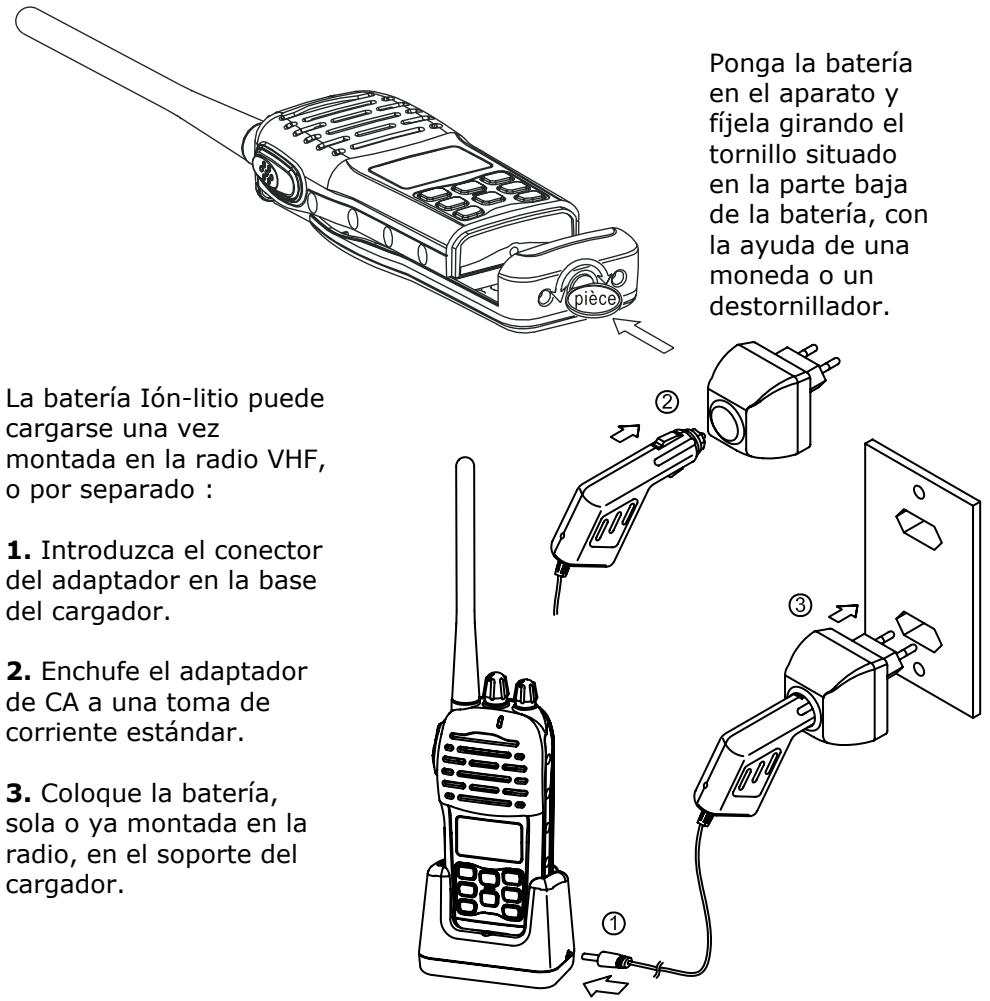 Ponga la batería en el aparato y fíjela girando el tornillo situado en la parte baja de la batería, con la ayuda de una moneda o un destornillador.

pièce

La batería Ión-litio puede cargarse una vez montada en la radio VHF, o por separado :

**1.** Introduzca el conector del adaptador en la base del cargador.

**2.** Enchufe el adaptador de CA a una toma de corriente estándar.

**3.** Coloque la batería, sola o ya montada en la radio, en el soporte del cargador.

②

③

①