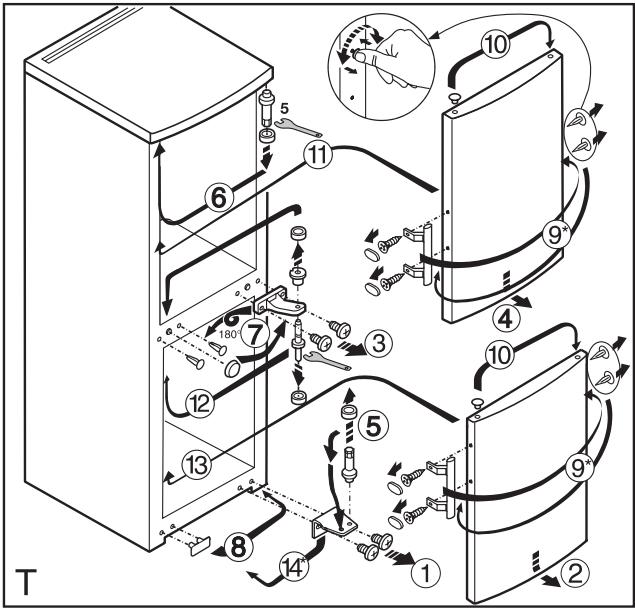 10
5
11
6
9*
4
180°
7
3
10
12
5
13
9*
8
14*
1
2
T