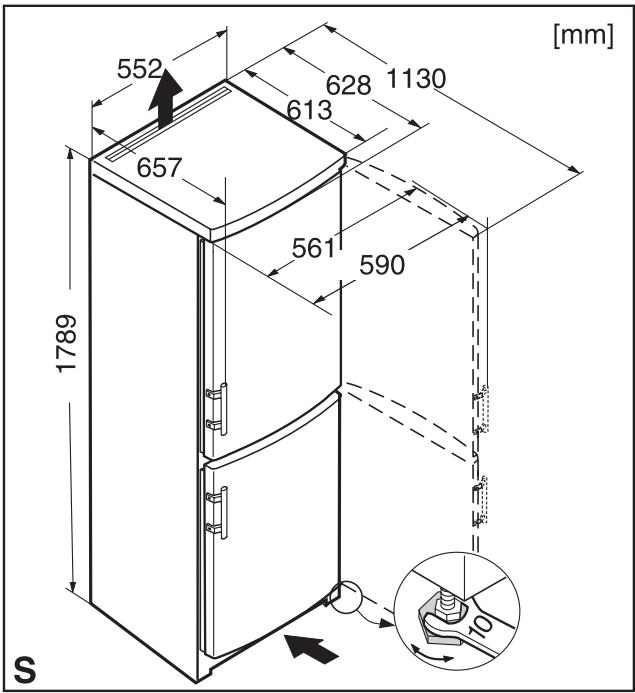 [mm]

552

628

1130

613

657

561

590

1789

10

S