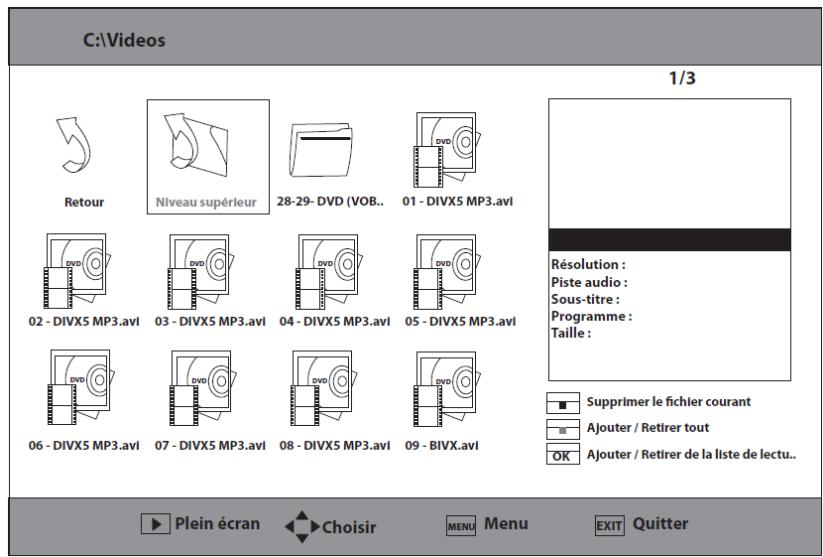 C:\Videos

1/3

Retour
Niveau supérieur
28-29- DVD (VOB..
DVD
01 - DIVX5 MP3.avi
DVD
02 - DIVX5 MP3.avi
DVD
03 - DIVX5 MP3.avi
DVD
04 - DIVX5 MP3.avi
DVD
05 - DIVX5 MP3.avi
DVD
06 - DIVX5 MP3.avi
DVD
07 - DIVX5 MP3.avi
DVD
08 - DIVX5 MP3.avi
DVD
09 - BIVX.avi

Résolution :
Piste audio :
Sous-titre :
Programme :
Taille :

Supprimer le fichier courant
Ajouter / Retirer tout
OK Ajouter / Retirer de la liste de lectu..

Plein écran
Choisir
MENU Menu
EXIT Quitter