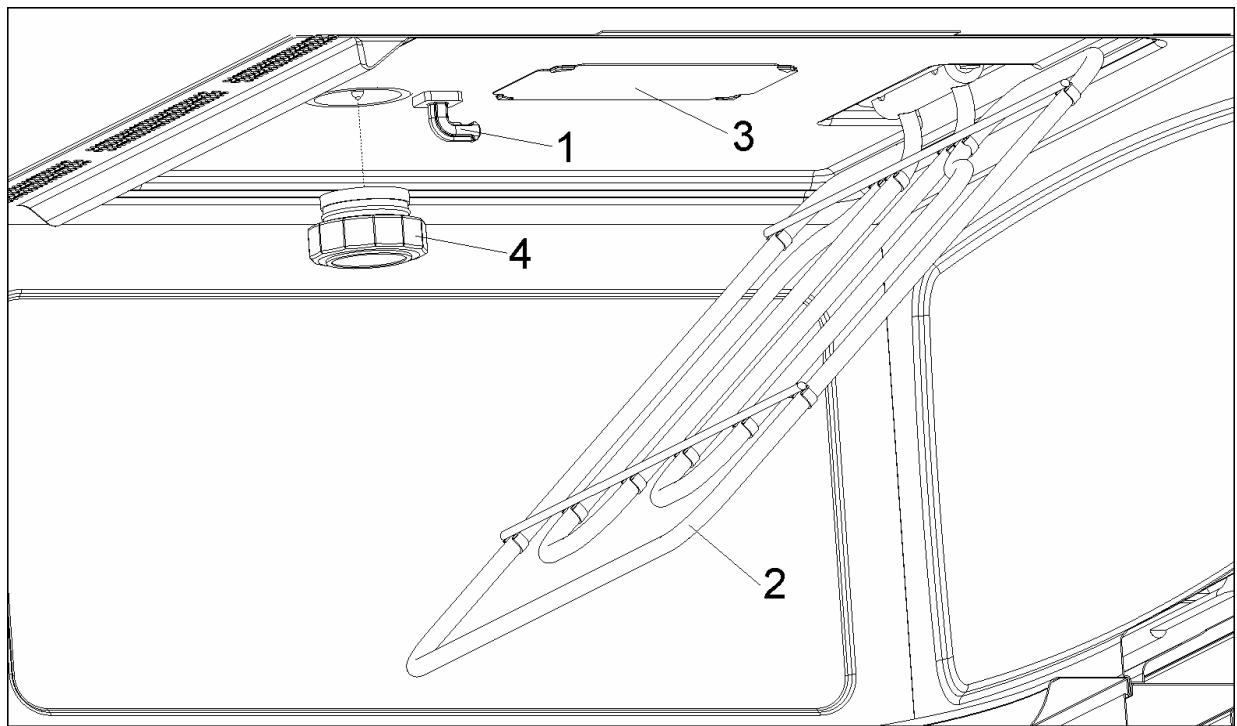 1
3
4
2