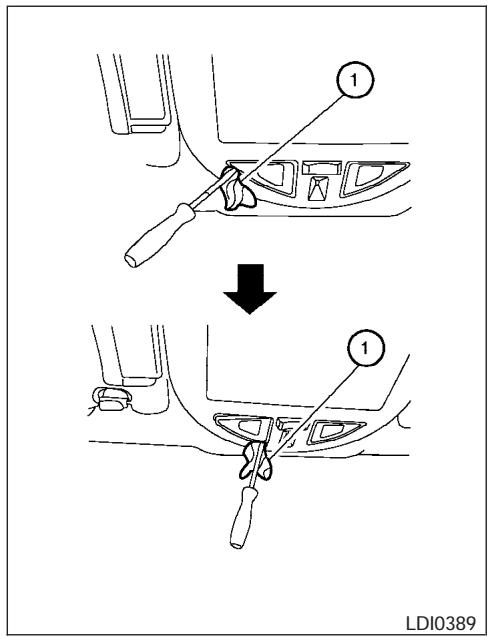 1

1

LDI0389