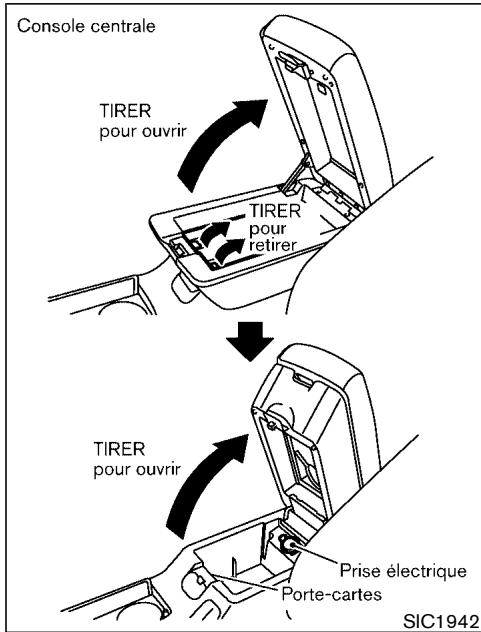 Console centrale

TIRER
pour ouvrir

TIRER
pour
retirer

TIRER
pour ouvrir

Prise électrique

Porte-cartes

SIC1942