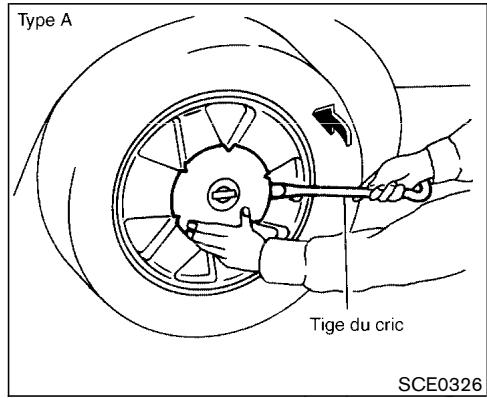 Type A

Tige du cric

SCE0326