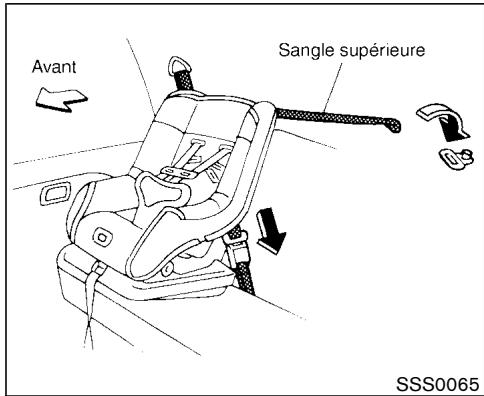 Avant

Sangle supérieure

SSS0065