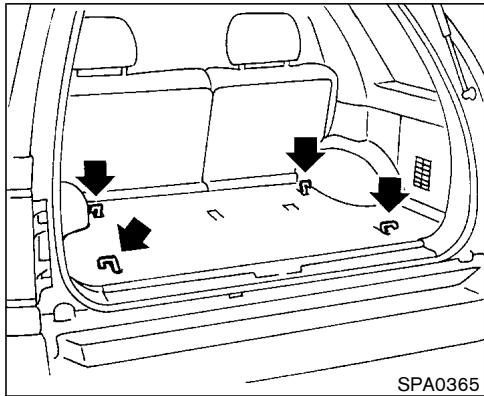 SPA0365