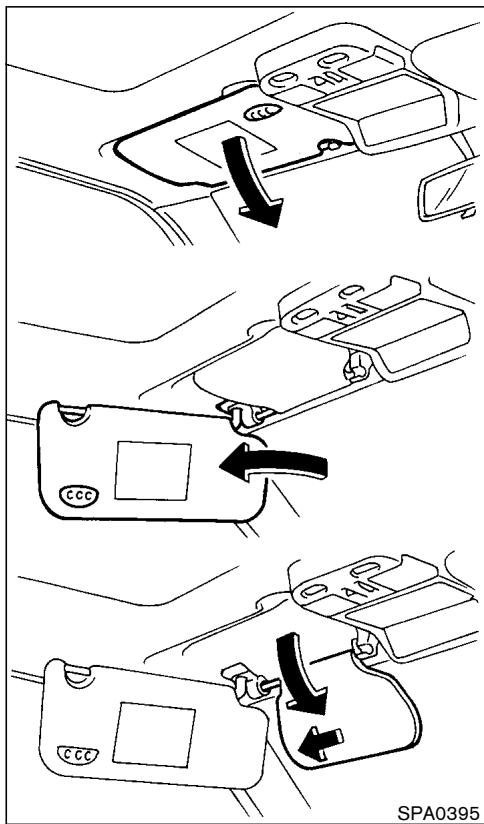 SPA0395