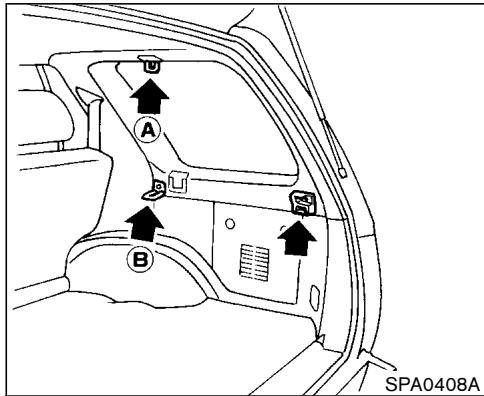 A

B

SPA0408A