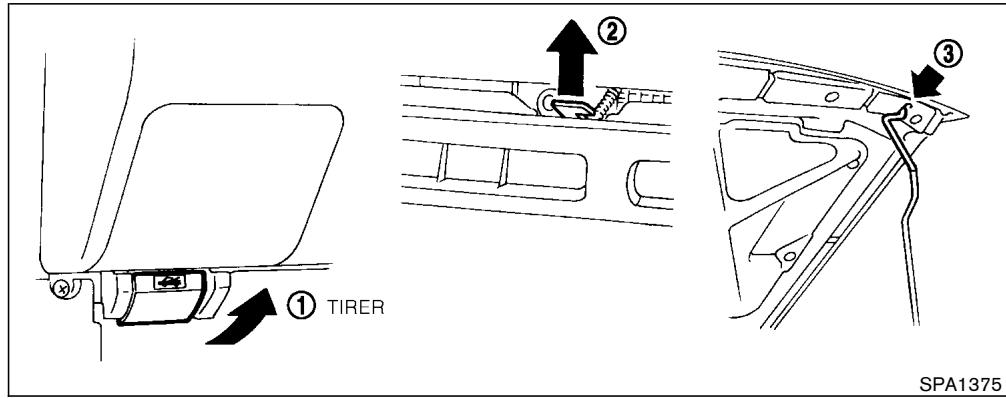 ① TIRER

②

③

SPA1375