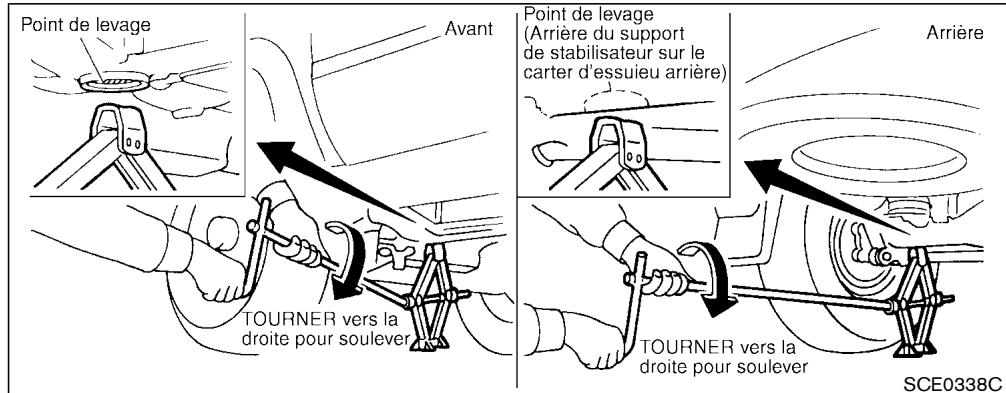 Point de levage

Avant

TOURNER vers la droite pour soulever

Point de levage (Arrière du support de stabilisateur sur le carter d'essuieu arrière)

Arrière

TOURNER vers la droite pour soulever

SCE0338C