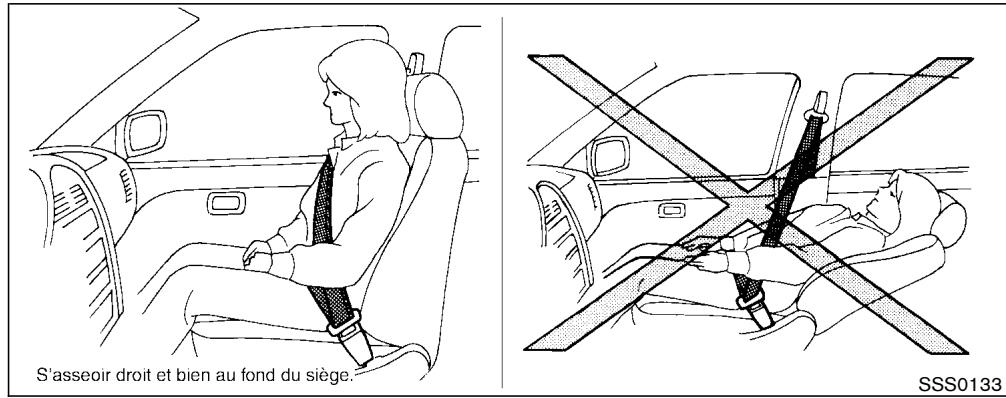 S'asseoir droit et bien au fond du siège.

SSS0133