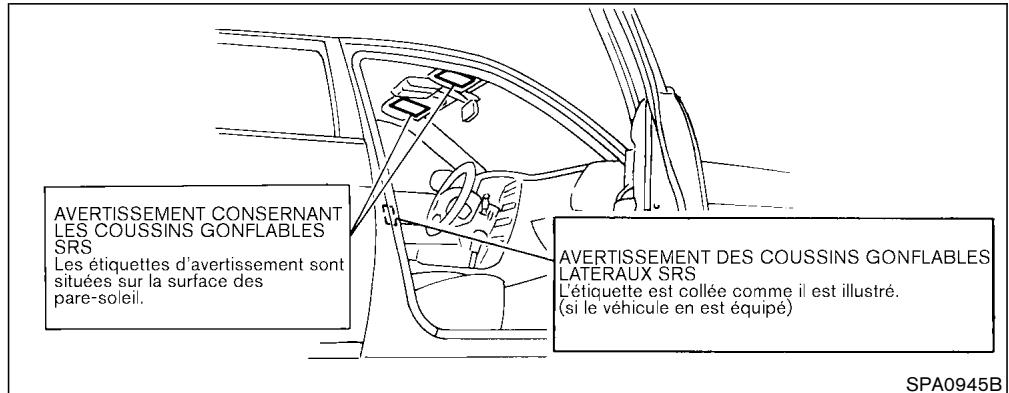 AVERTISSEMENT CONSERNANT LES COUSSINS GONFLABLES SRS
Les étiquettes d'avertissement sont situées sur la surface des pare-soleil.

AVERTISSEMENT DES COUSSINS GONFLABLES LATERAUX SRS
L'étiquette est collée comme il est illustré. (si le véhicule en est équipé)

SPA0945B