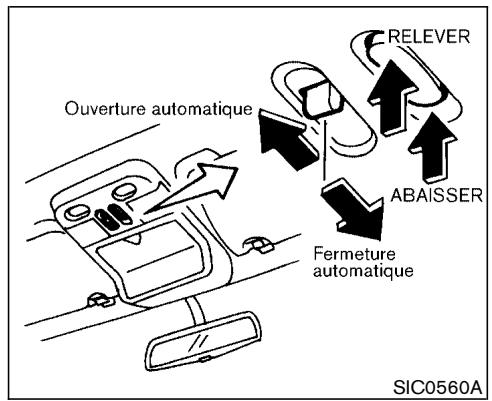 RELEVER
Ouverture automatique
ABAISSER
Fermeture automatique
SIC0560A