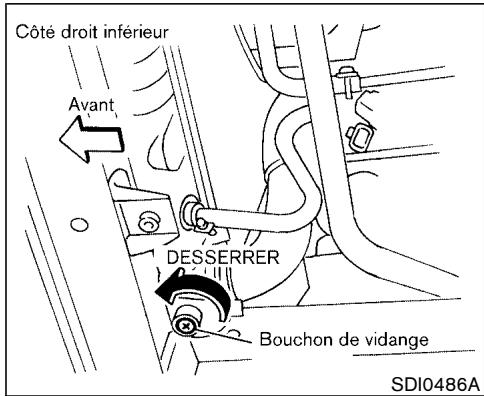 Côté droit inférieur

Avant

DESSERRER

Bouchon de vidange

SDI0486A