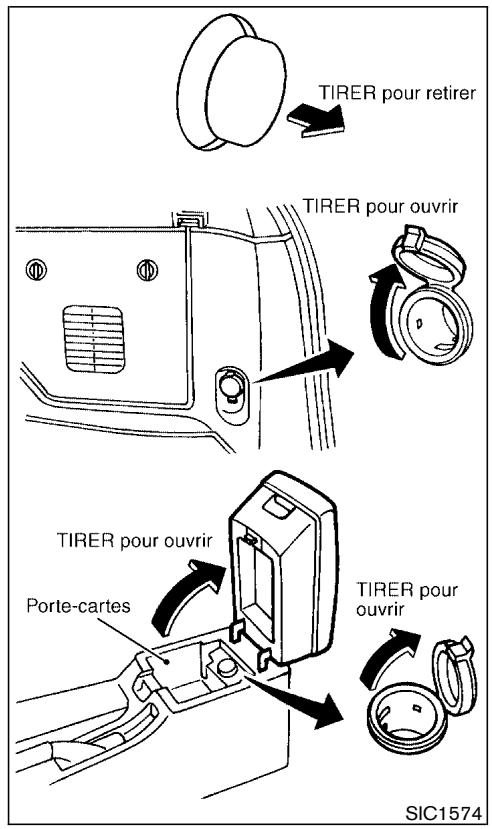 TIRER pour retirer

TIRER pour ouvrir

TIRER pour ouvrir

Porte-cartes

TIRER pour ouvrir

SIC1574