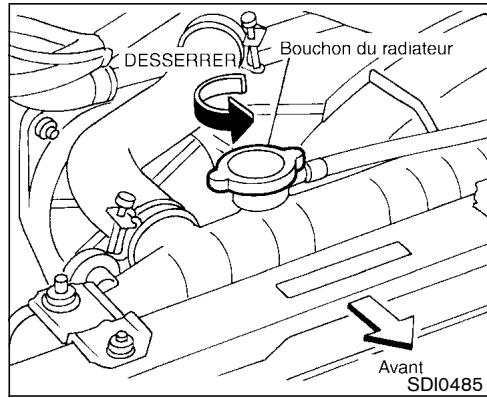 DESSERRER

Bouchon du radiateur

Avant

SDI0485