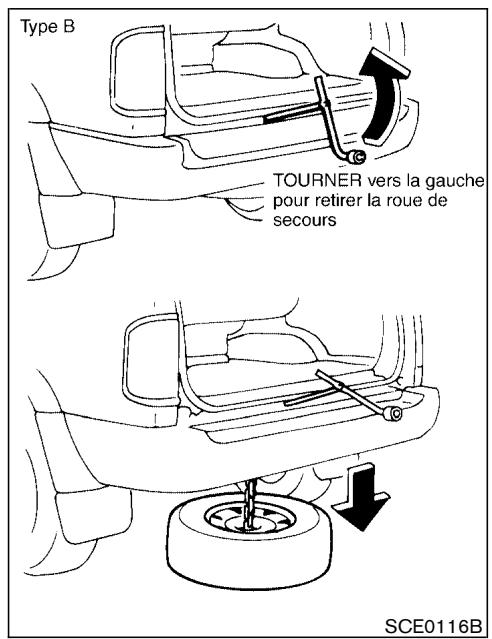 Type B

TOURNER vers la gauche pour retirer la roue de secours

SCE0116B