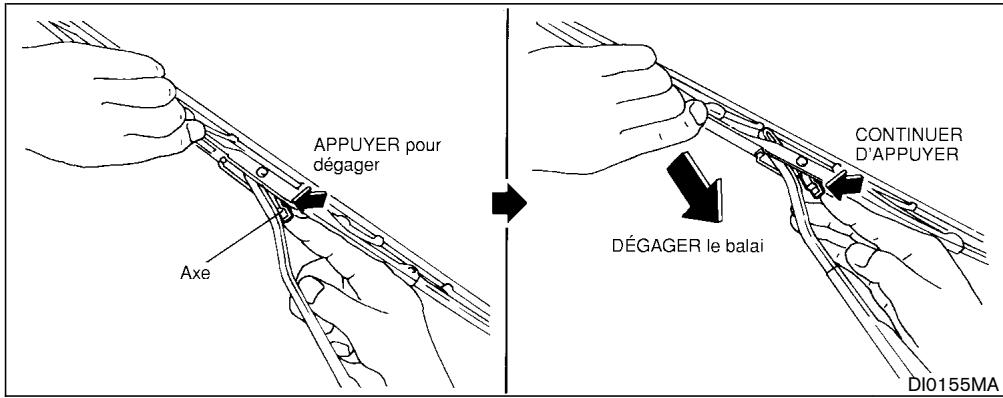 APPUYER pour dégager

Axe

CONTINUER D'APPUYER

DÉGAGER le balai

DI0155MA