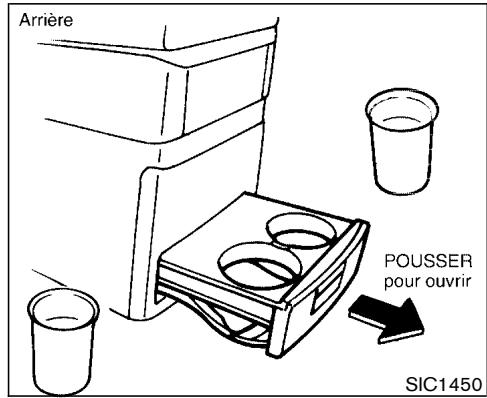 Arrière

POUSSER pour ouvrir

SIC1450