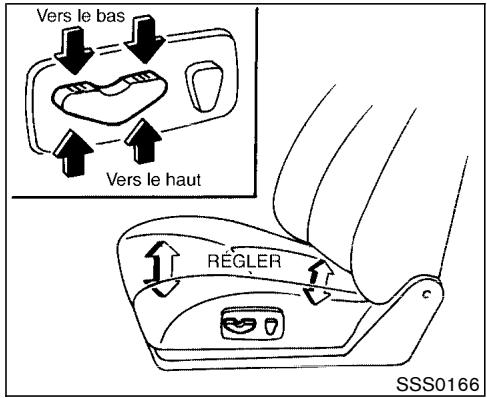 Vers le bas

Vers le haut

RÉGLER

SSS0166