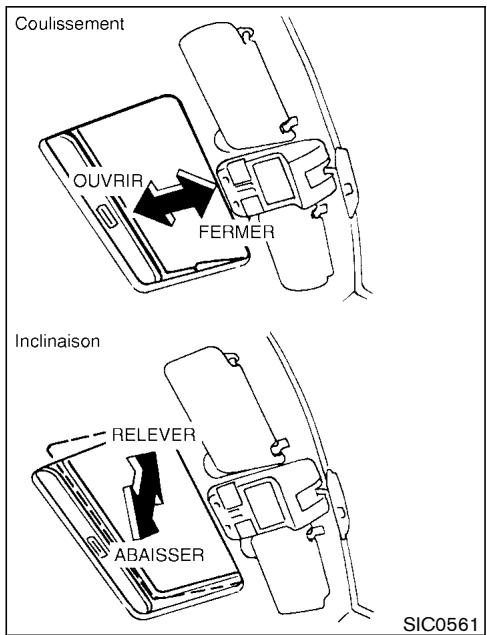 Coulissement

OUVRIR

FERMER

Inclinaison

RELEVER

ABAISSER

SIC0561