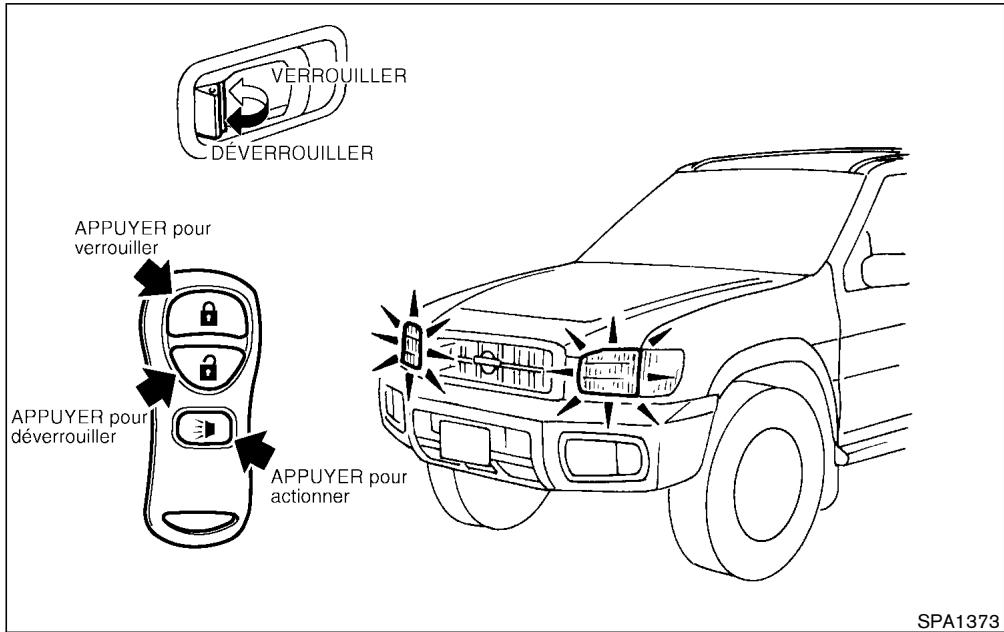 VERROUILLER
DÉVERROUILLER

APPUYER pour verrouiller

APPUYER pour déverrouiller

APPUYER pour actionner

SPA1373