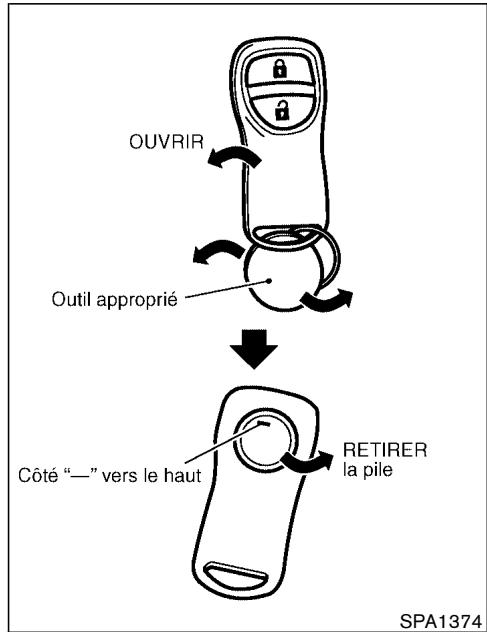 OUVRIR

Outil approprié

Côté “—” vers le haut

RETIRER la pile

SPA1374