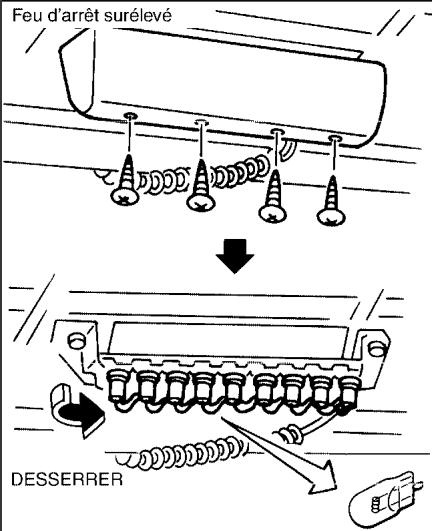 Feu d'arrêt surélevé

DESSERRER