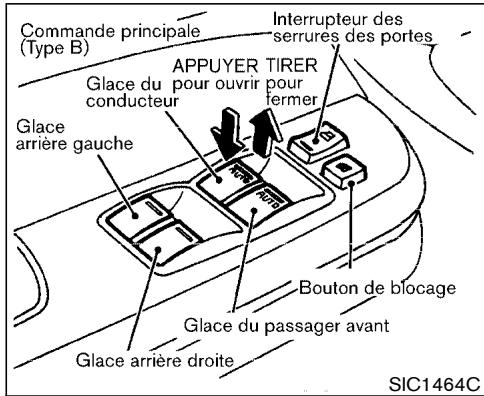 Commande principale
(Type B)

Interrupteur des serrures des portes

APPUYER pour ouvrir

TIRER pour fermer

Glace du conducteur

Glace arrière gauche

AUTO

AUTO

Bouton de blocage

Glace du passager avant

Glace arrière droite

SIC1464C