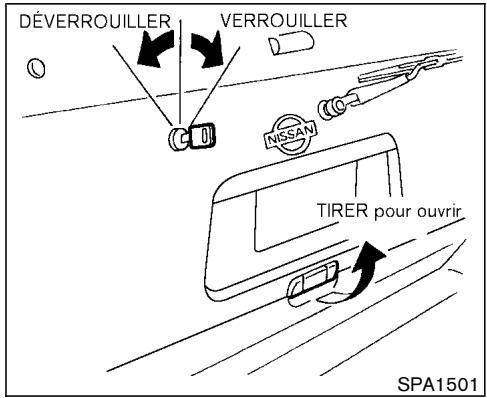 DÉVERROUILLER
VERROUILLER
NISSAN
TIRER pour ouvrir
SPA1501