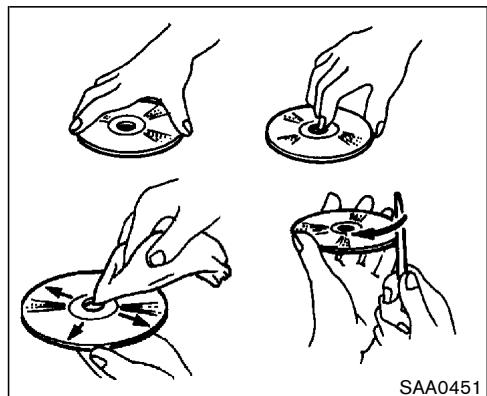 SAA0451