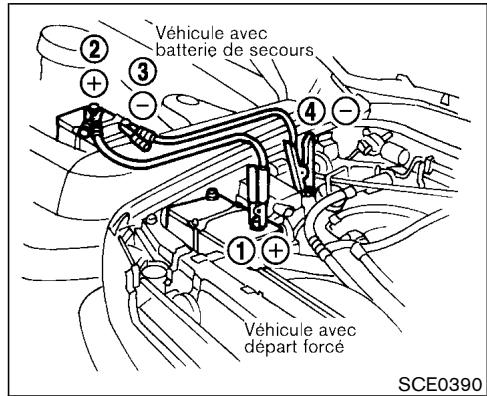 Véhicule avec batterie de secours

2
+
3
−
4
−
1
+

Véhicule avec départ forcé

SCE0390