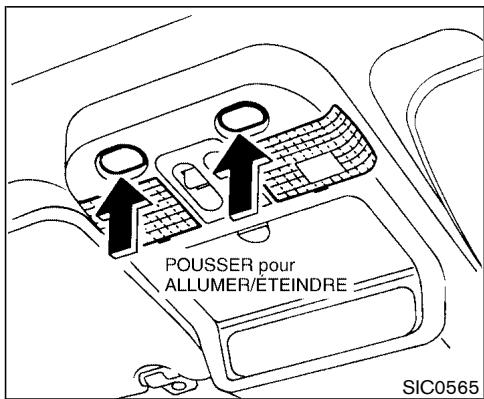 POUSSER pour
ALLUMER/ÉTEINDRE

SIC0565