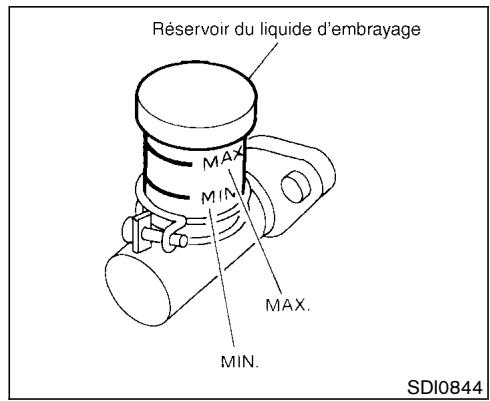 Réservoir du liquide d'embrayage

MAX

MIN

MAX.

MIN.

SDI0844