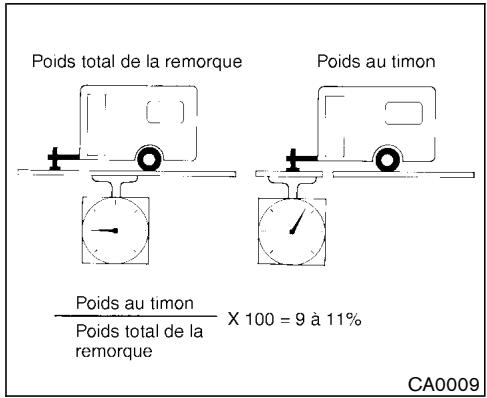 Poids total de la remorque

Poids au timon

$\frac{\text{Poids au timon}}{\text{Poids total de la remorque}}$ X 100 = 9 à 11%

CA0009