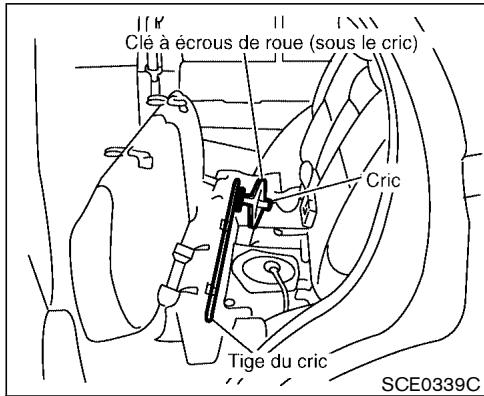 Clé à écrous de roue (sous le cric)

Cric

Tige du cric

SCE0339C